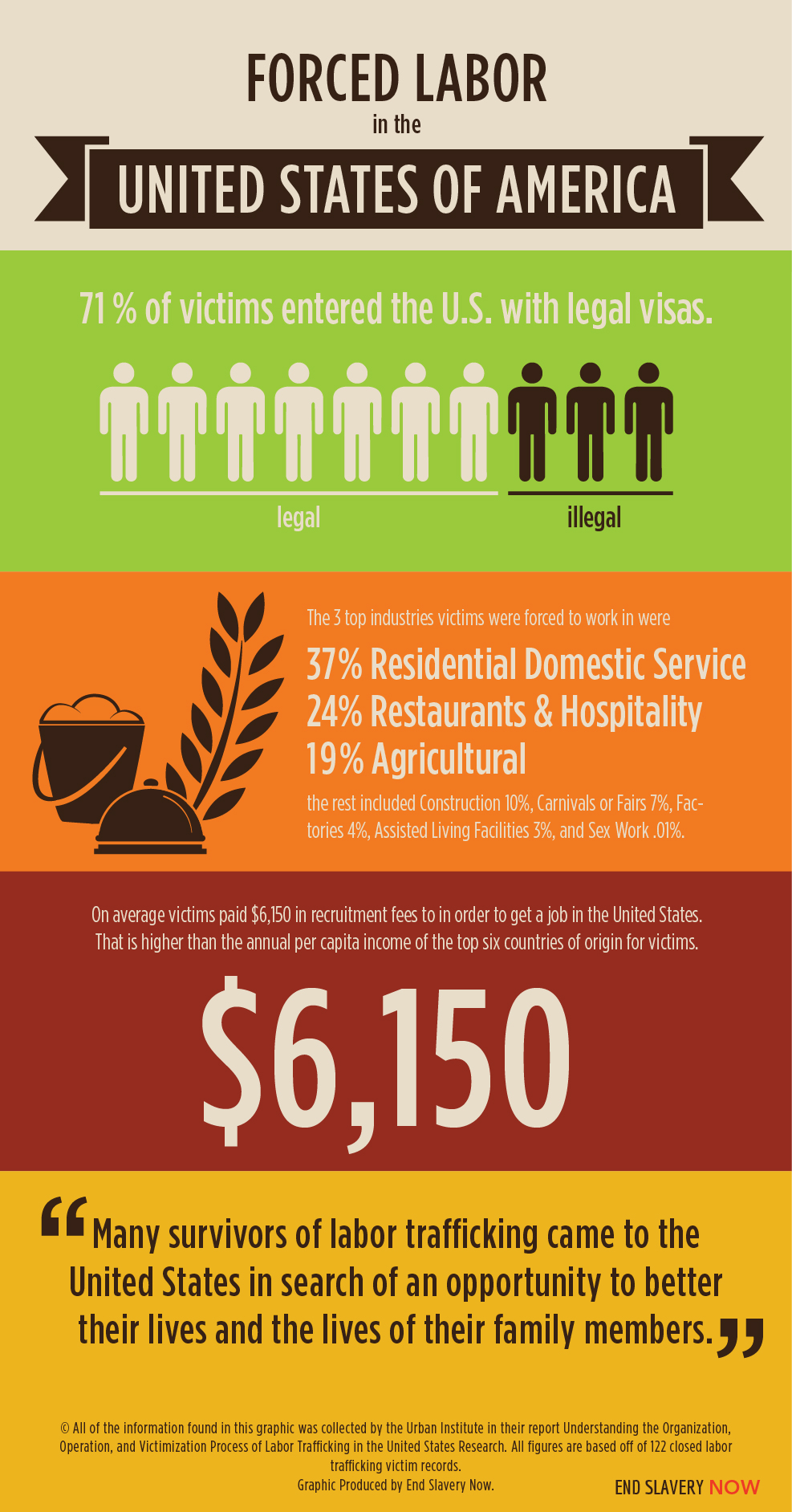 FORCED LABOR
in the
UNITED STATES OF AMERICA

71 % of victims entered the U.S. with legal visas.

legal

illegal

The 3 top industries victims were forced to work in were

37% Residential Domestic Service
24% Restaurants & Hospitality
19% Agricultural

the rest included Construction 10%, Carnivals or Fairs 7%, Factories 4%, Assisted Living Facilities 3%, and Sex Work .01%.

On average victims paid $6,150 in recruitment fees to in order to get a job in the United States. That is higher than the annual per capita income of the top six countries of origin for victims.

$6,150

“Many survivors of labor trafficking came to the United States in search of an opportunity to better their lives and the lives of their family members.”

© All of the information found in this graphic was collected by the Urban Institute in their report Understanding the Organization, Operation, and Victimization Process of Labor Trafficking in the United States Research. All figures are based off of 122 closed labor trafficking victim records.
Graphic Produced by End Slavery Now.

END SLAVERY NOW